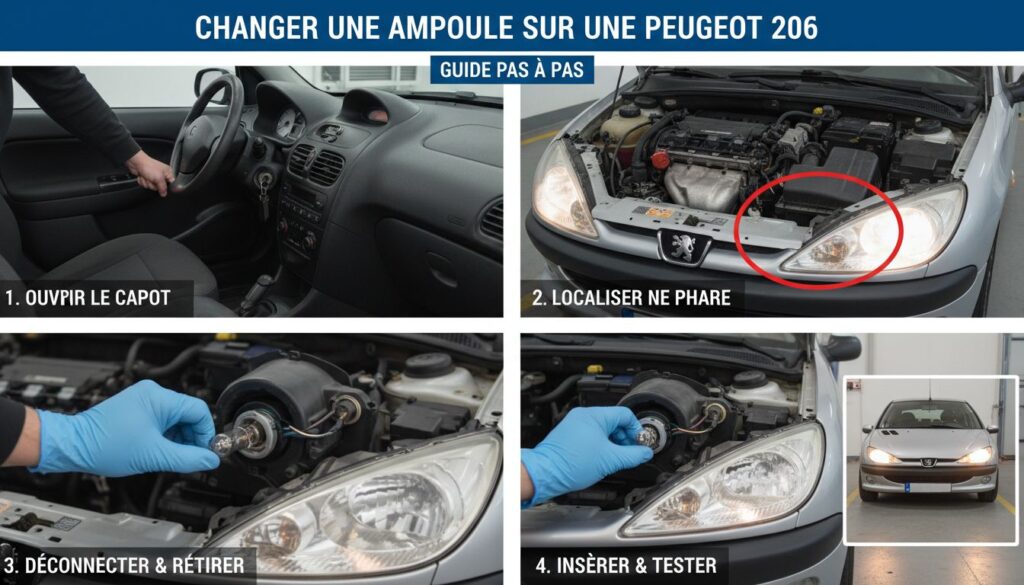 CHANGER UNE AMPOULE SUR UNE PEUGEOT 206

GUIDE PAS À PAS

1. OUVPIR LE CAPOT

2. LOCALISER NE PHARE

3. DÉCONNECTER & RÉTIRER

4. INSÈRER & TESTER